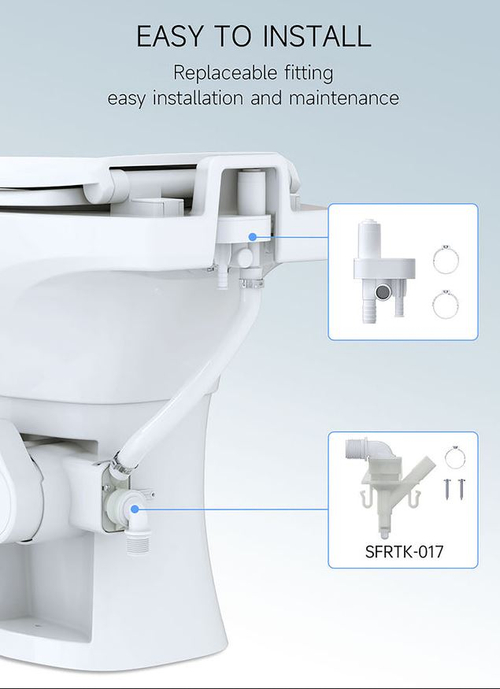 EASY TO INSTALL

Replaceable fitting
easy installation and maintenance

SFRTK-017