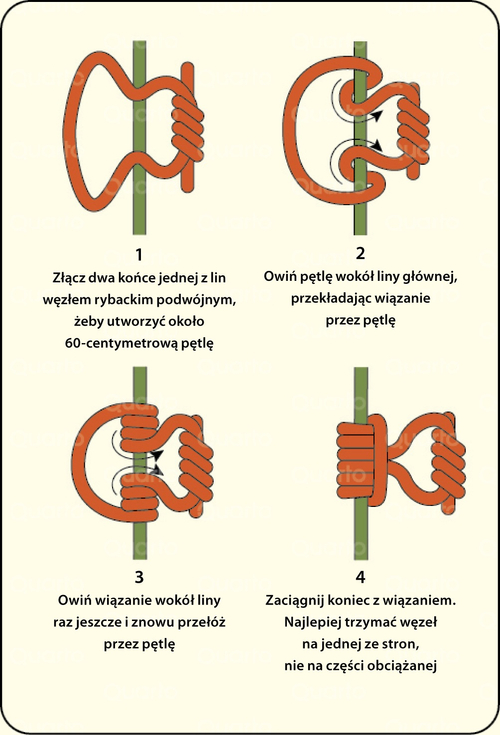 1
Złącz dwa końce jednej z lin węzłem rybackim podwójnym, żeby utworzyć około 60-centymetrową pętlę

2
Owiń pętlę wokół liny głównej, przekładając wiązanie przez pętlę

3
Owiń wiązanie wokół liny raz jeszcze i znowu przełóż przez pętlę

4
Zaciągnij koniec z wiązaniem. Najlepiej trzymać węzeł na jednej ze stron, nie na części obciążanej